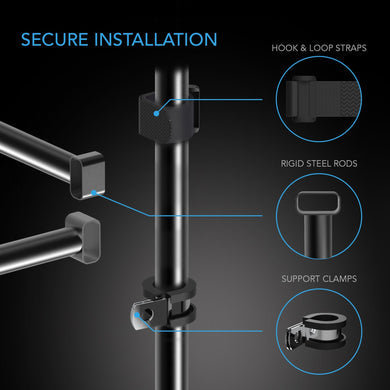 SECURE INSTALLATION

HOOK & LOOP STRAPS

RIGID STEEL RODS

SUPPORT CLAMPS